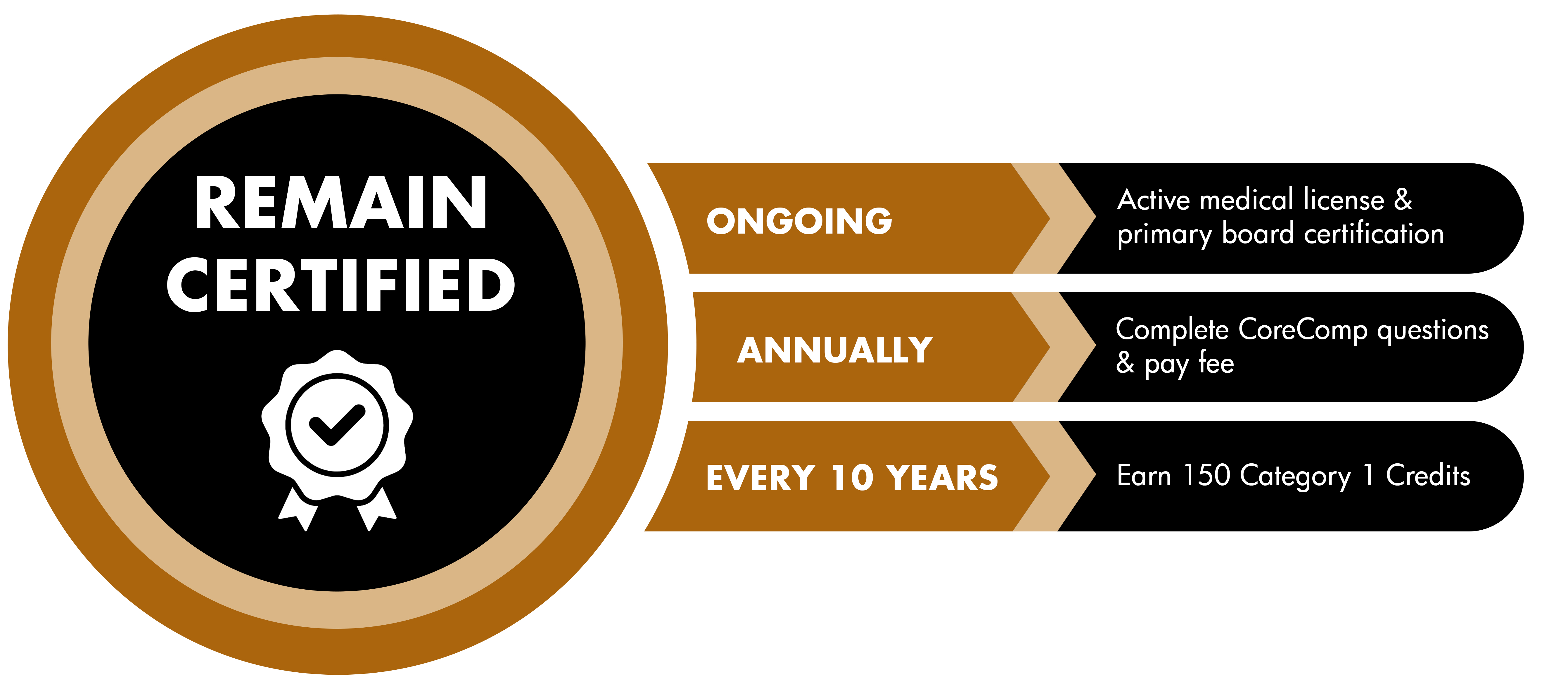 REMAIN CERTIFIED

ONGOING

Active medical license & primary board certification

ANNUALLY

Complete CoreComp questions & pay fee

EVERY 10 YEARS

Earn 150 Category 1 Credits