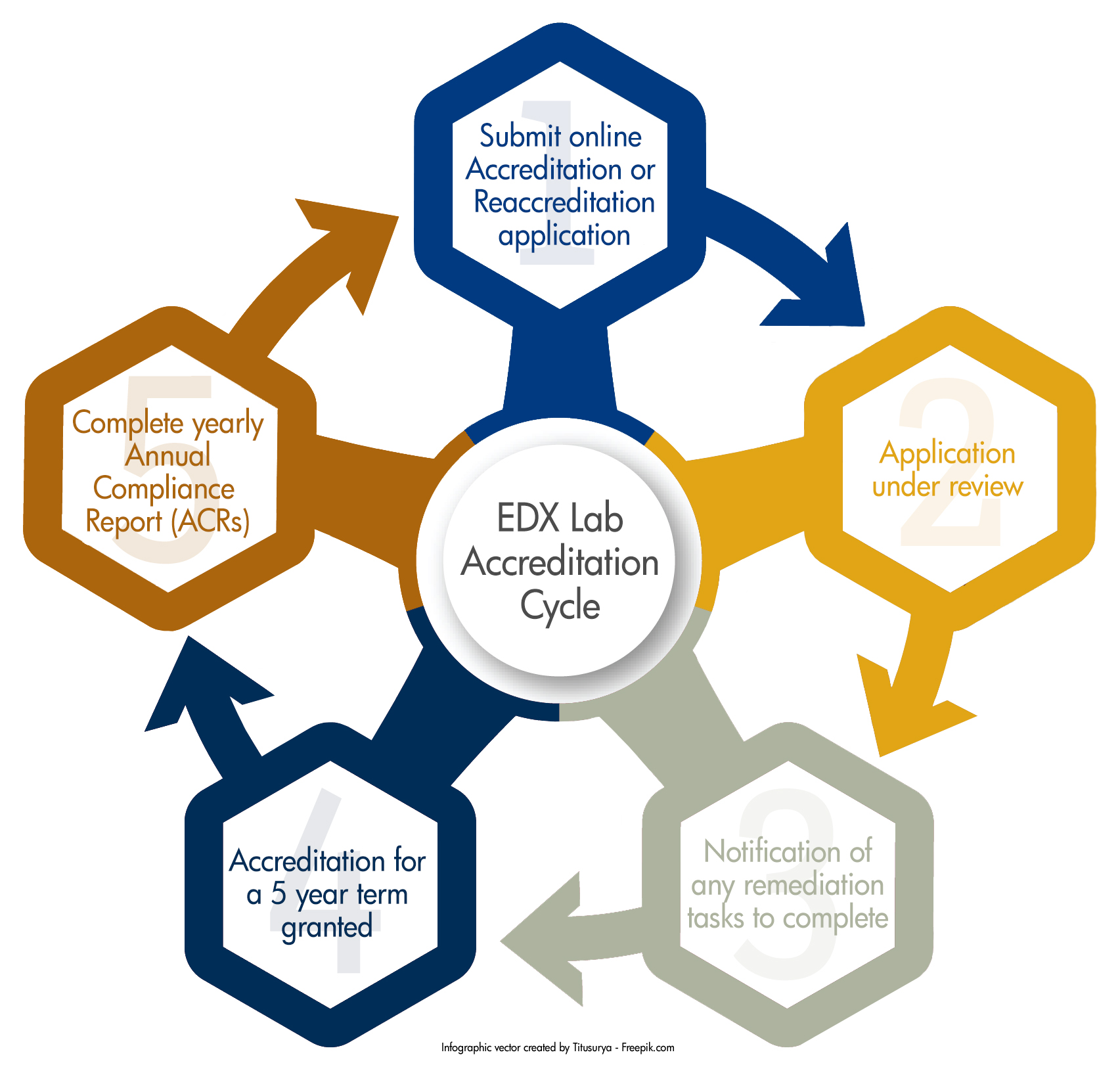 EDX Lab Accreditation Cycle

1

Submit online Accreditation or Reaccreditation application

2

Application under review

3

Notification of any remediation tasks to complete

4

Accreditation for a 5 year term granted

5

Complete yearly Annual Compliance Report (ACRs)

Infographic vector created by Titusurya - Freepik.com